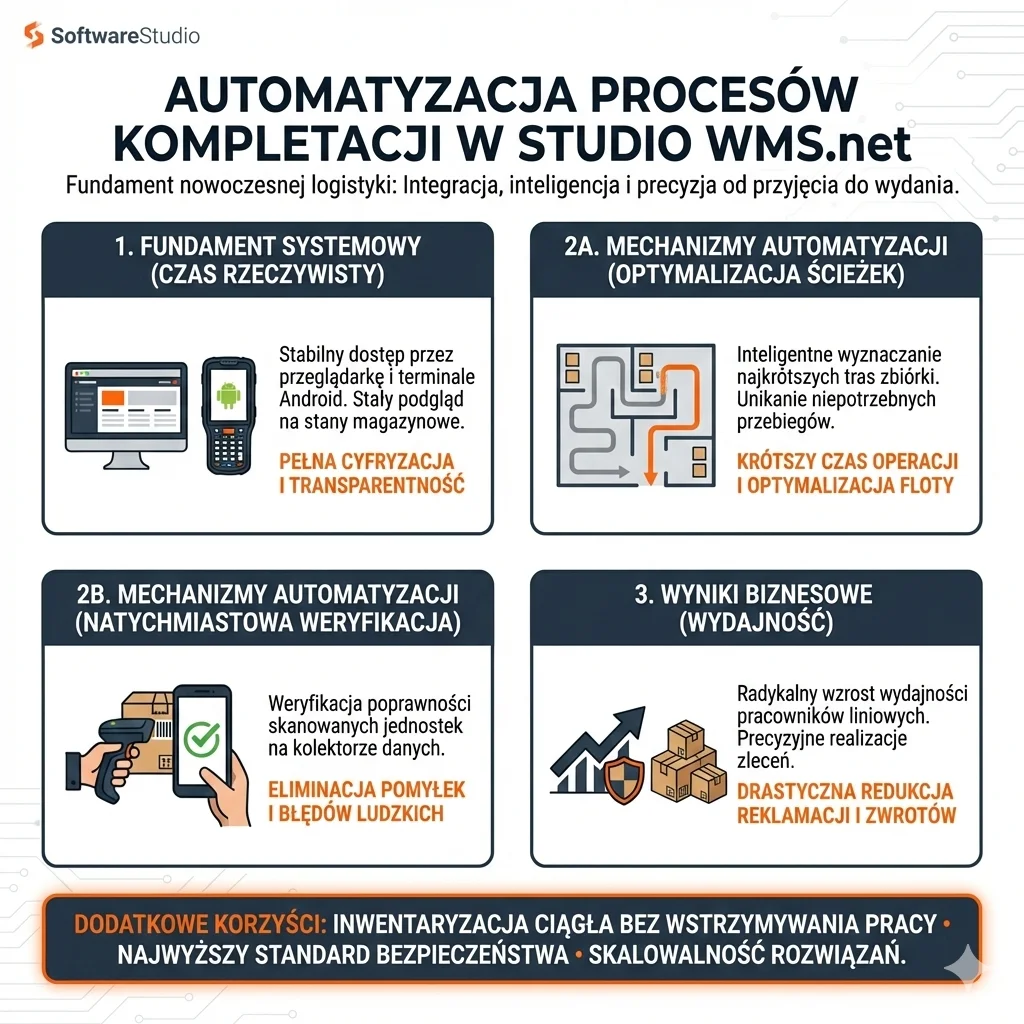 SoftwareStudio

AUTOMATYZACJA PROCESÓW KOMPLETACJI W STUDIO WMS.net

Fundament nowoczesnej logistyki: Integracja, inteligencja i precyzja od przyjęcia do wydania.

1. FUNDAMENT SYSTEMOWY (CZAS RZECZYWISTY)

Stabilny dostęp przez przeglądarkę i terminale Android. Stały podgląd na stany magazynowe.

PEŁNA CYFRYZACJA I TRANSPARENTNOŚĆ

2A. MECHANIZMY AUTOMATYZACJI (OPTYMALIZACJA ŚCIEŻEK)

Inteligentne wyznaczanie najkrótszych tras zbiórki. Unikanie niepotrzebnych przebiegów.

KRÓTSZY CZAS OPERACJI I OPTYMALIZACJA FLOTY

2B. MECHANIZMY AUTOMATYZACJI (NATYCHMIASTOWA WERYFIKACJA)

Weryfikacja poprawności skanowanych jednostek na kolektorze danych.

ELIMINACJA POMYŁEK I BŁĘDÓW LUDZKICH

3. WYNIKI BIZNESOWE (WYDAJNOŚĆ)

Radykalny wzrost wydajności pracowników liniowych. Precyzyjne realizacje zleceń.

DRASTYCZNA REDUKCJA REKLAMACJI I ZWROTÓW

DODATKOWE KORZYŚCI: INWENTARYZACJA CIĄGŁA BEZ WSTRZYMYWANIA PRACY • NAJWYŻSZY STANDARD BEZPIECZEŃSTWA • SKALOWALNOŚĆ ROZWIĄZAŃ.